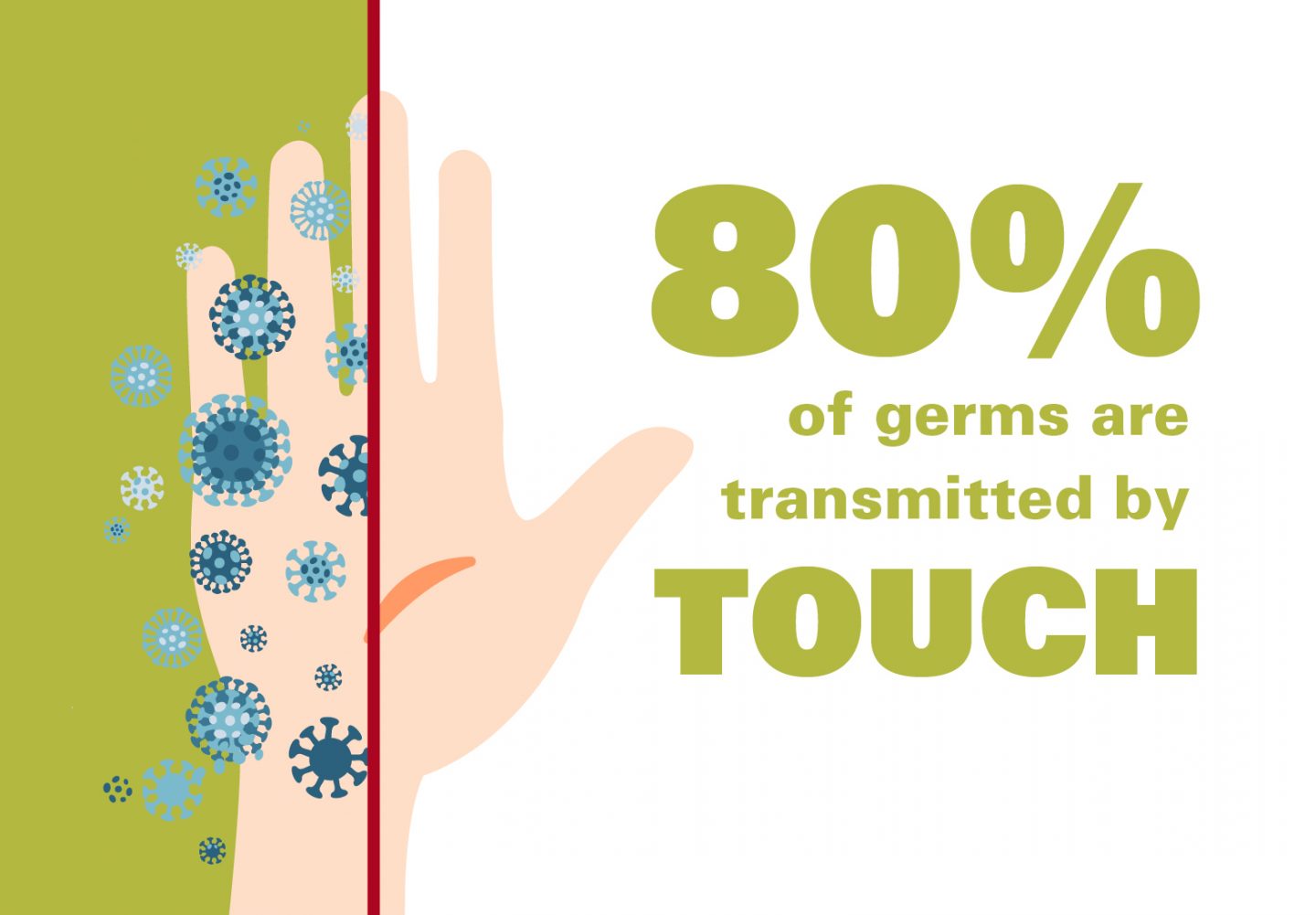 80%
of germs are transmitted by
TOUCH